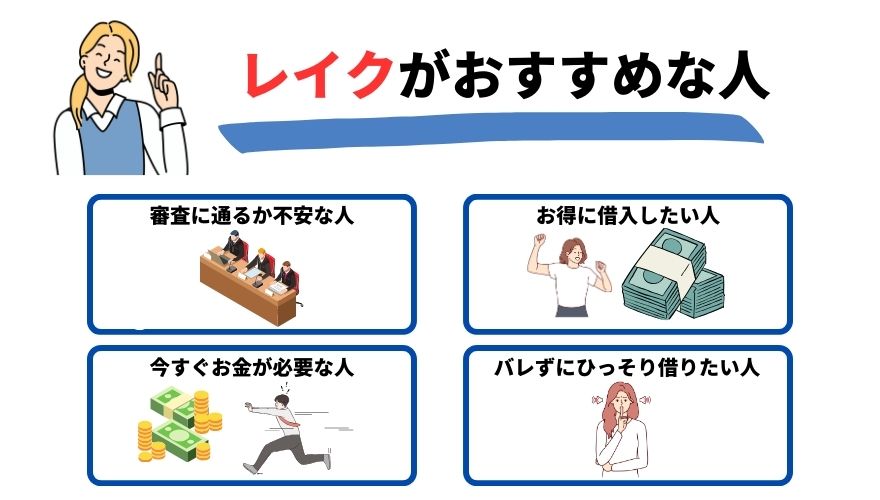 レイクがおすすめな人

審査に通るか不安な人

お得に借入したい人

今すぐお金が必要な人

バレずにひっそり借りたい人